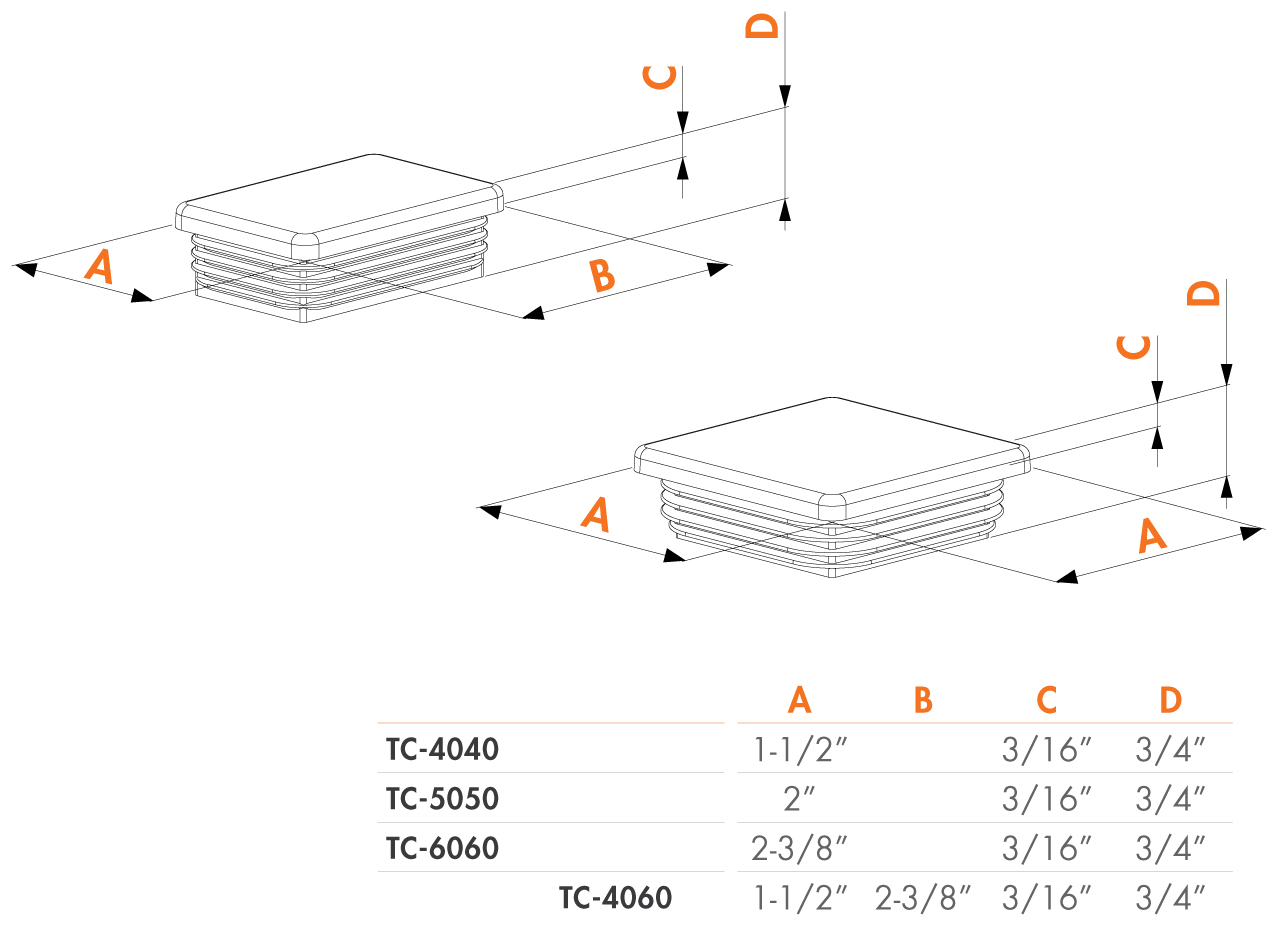 D
C
A
B
D
C
A
A

| | A | B | C | D |
|---|---|---|---|---|
| TC-4040 | 1-1/2″ | | 3/16″ | 3/4″ |
| TC-5050 | 2″ | | 3/16″ | 3/4″ |
| TC-6060 | 2-3/8″ | | 3/16″ | 3/4″ |
| TC-4060 | 1-1/2″ | 2-3/8″ | 3/16″ | 3/4″ |